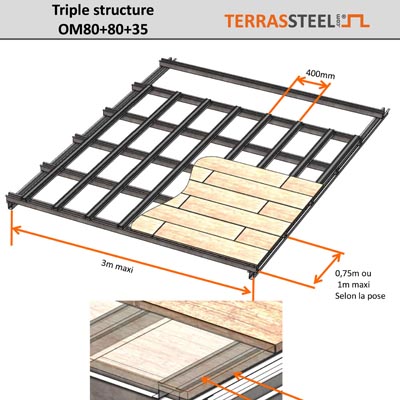 Triple structure
OM80+80+35

TERRASSTEEL.com®

400mm

3m maxi

0,75m ou
1m maxi
Selon la pose